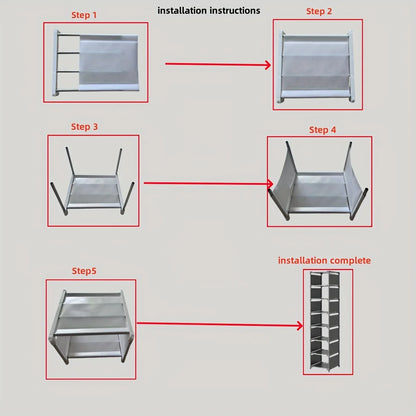 installation instructions

Step 1

Step 2

Step 3

Step 4

Step5

installation complete